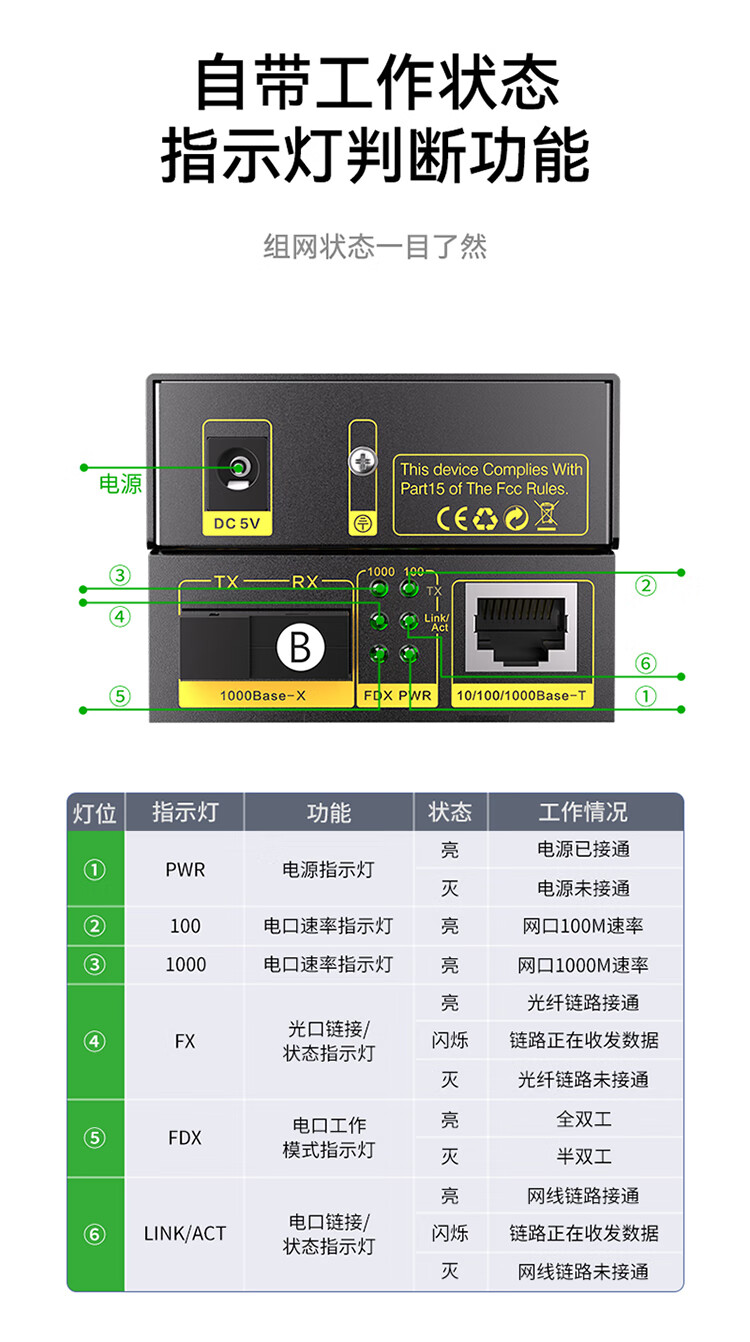 自带工作状态
指示灯判断功能

组网状态一目了然

电源

DC 5V

This device Complies With Part15 of The Fcc Rules.

③ ④ ⑤

TX RX

B

1000Base-X

1000 100 TX Link/Act

FDX PWR

10/100/1000Base-T

② ⑥ ①

| 灯位 | 指示灯 | 功能 | 状态 | 工作情况 |
|---|---|---|---|---|
| ① | PWR | 电源指示灯 | 亮 | 电源已接通 |
| | | | 灭 | 电源未接通 |
| ② | 100 | 电口速率指示灯 | 亮 | 网口100M速率 |
| ③ | 1000 | 电口速率指示灯 | 亮 | 网口1000M速率 |
| ④ | FX | 光口链接/状态指示灯 | 亮 | 光纤链路接通 |
| | | | 闪烁 | 链路正在收发数据 |
| | | | 灭 | 光纤链路未接通 |
| ⑤ | FDX | 电口工作模式指示灯 | 亮 | 全双工 |
| | | | 灭 | 半双工 |
| ⑥ | LINK/ACT | 电口链接/状态指示灯 | 亮 | 网线链路接通 |
| | | | 闪烁 | 链路正在收发数据 |
| | | | 灭 | 网线链路未接通 |