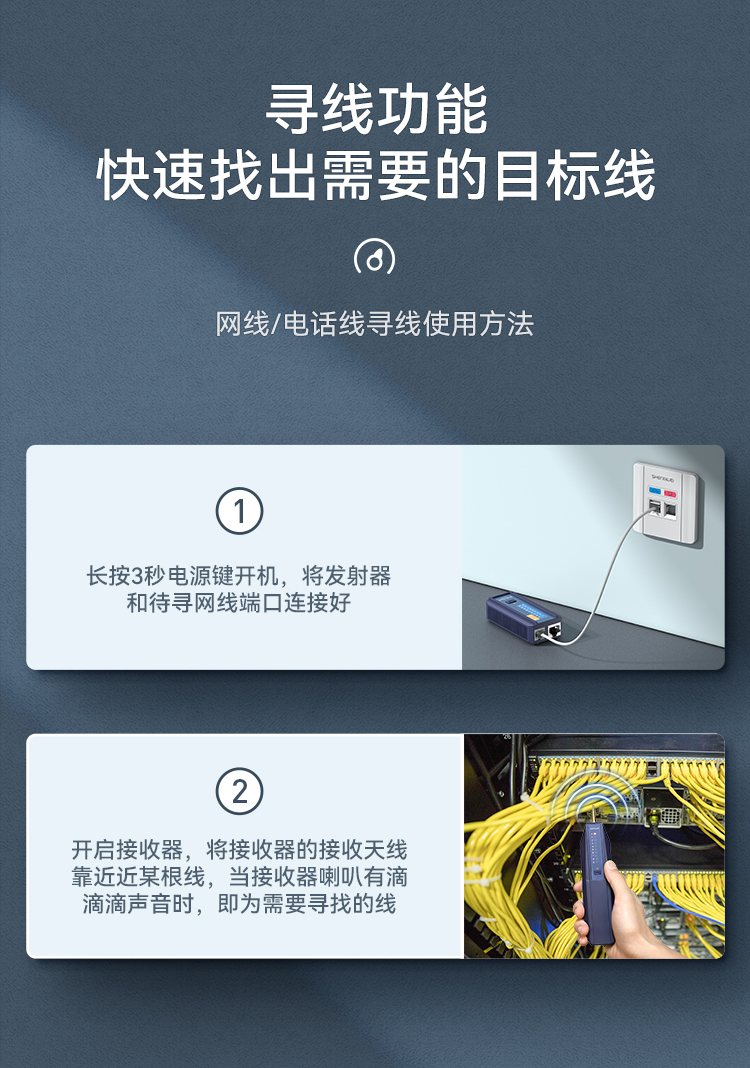 寻线功能
快速找出需要的目标线

网线/电话线寻线使用方法

1

长按3秒电源键开机，将发射器和待寻网线端口连接好

2

开启接收器，将接收器的接收天线靠近近某根线，当接收器喇叭有滴滴滴声音时，即为需要寻找的线