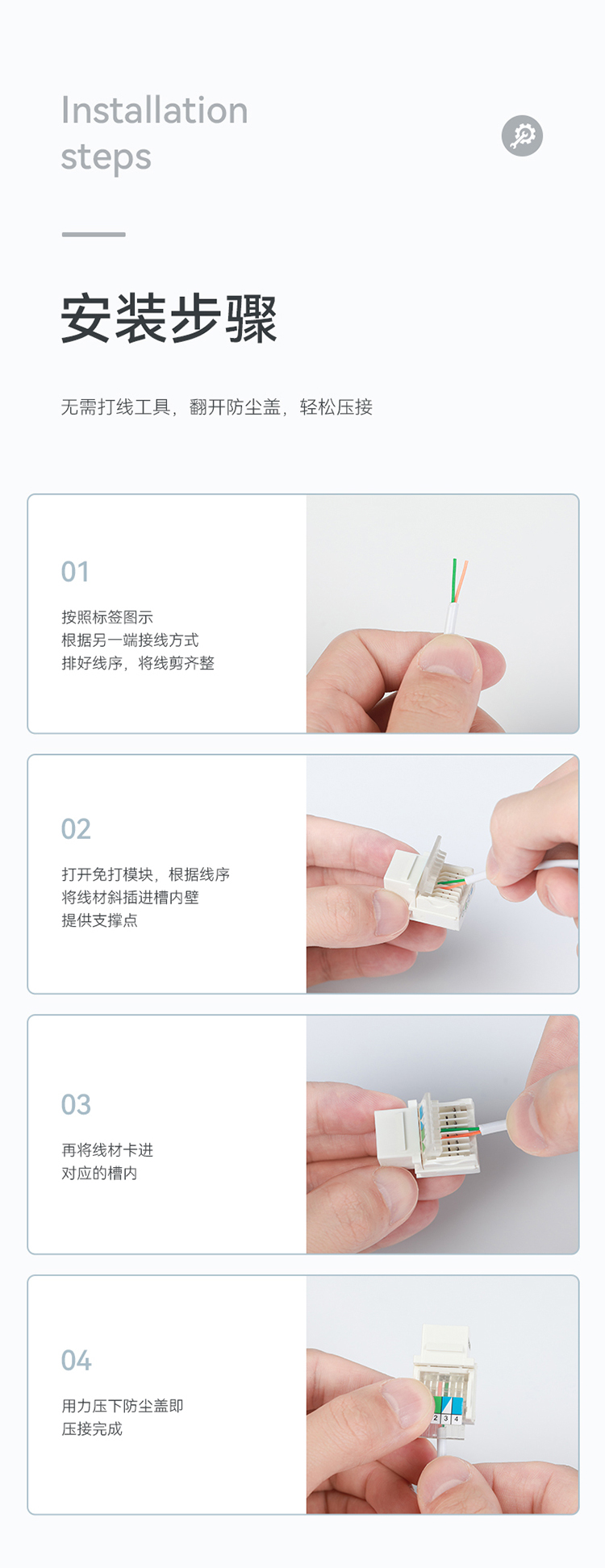 Installation steps

安装步骤

无需打线工具，翻开防尘盖，轻松压接

01

按照标签图示
根据另一端接线方式
排好线序，将线剪齐整

02

打开免打模块，根据线序
将线材斜插进槽内壁
提供支撑点

03

再将线材卡进
对应的槽内

04

用力压下防尘盖即
压接完成

2 3 4