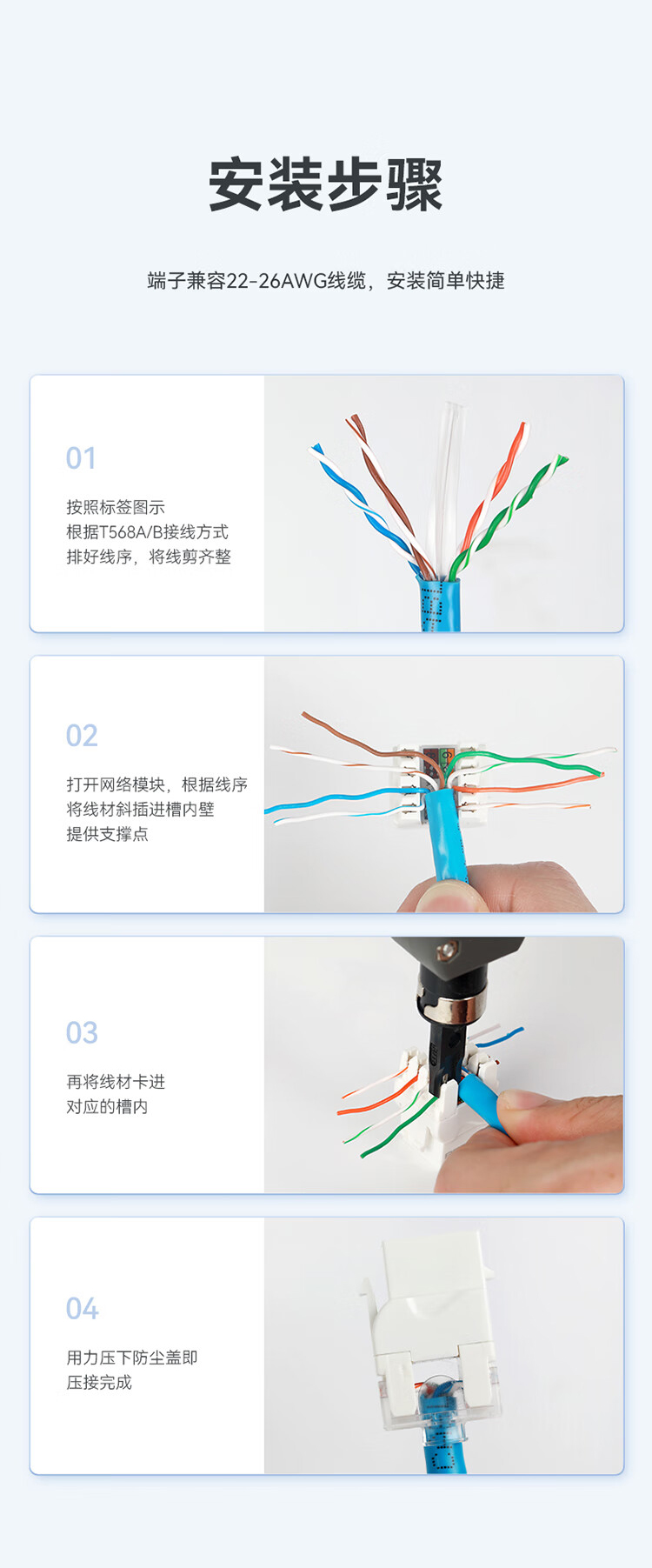 安装步骤

端子兼容22-26AWG线缆，安装简单快捷

01

按照标签图示
根据T568A/B接线方式
排好线序，将线剪齐整

02

打开网络模块，根据线序
将线材斜插进槽内壁
提供支撑点

03

再将线材卡进
对应的槽内

04

用力压下防尘盖即
压接完成