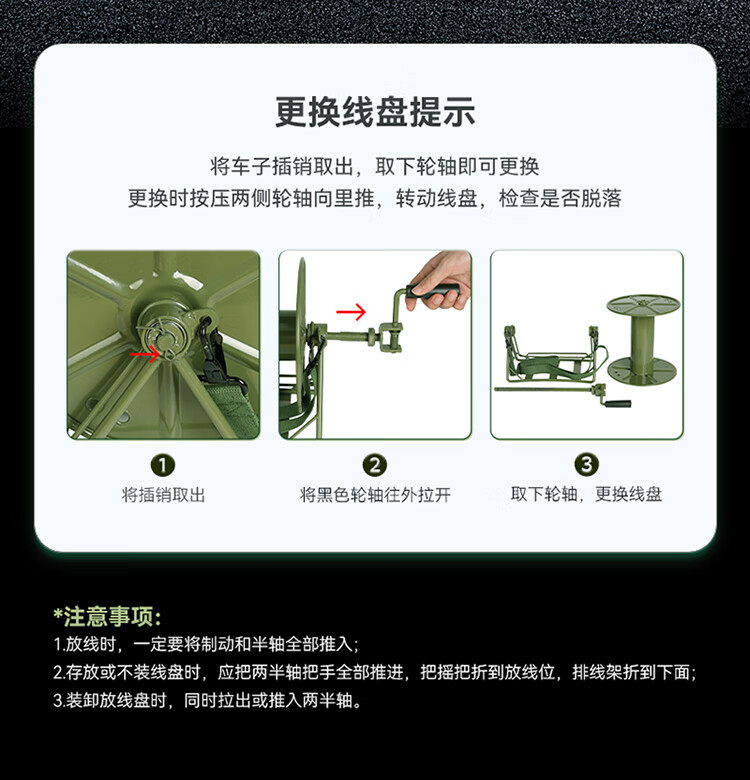 更换线盘提示

将车子插销取出，取下轮轴即可更换
更换时按压两侧轮轴向里推，转动线盘，检查是否脱落

1
将插销取出

2
将黑色轮轴往外拉开

3
取下轮轴，更换线盘

*注意事项：
1.放线时，一定要将制动和半轴全部推入；
2.存放或不装线盘时，应把两半轴把手全部推进，把摇把折到放线位，排线架折到下面；
3.装卸放线盘时，同时拉出或推入两半轴。