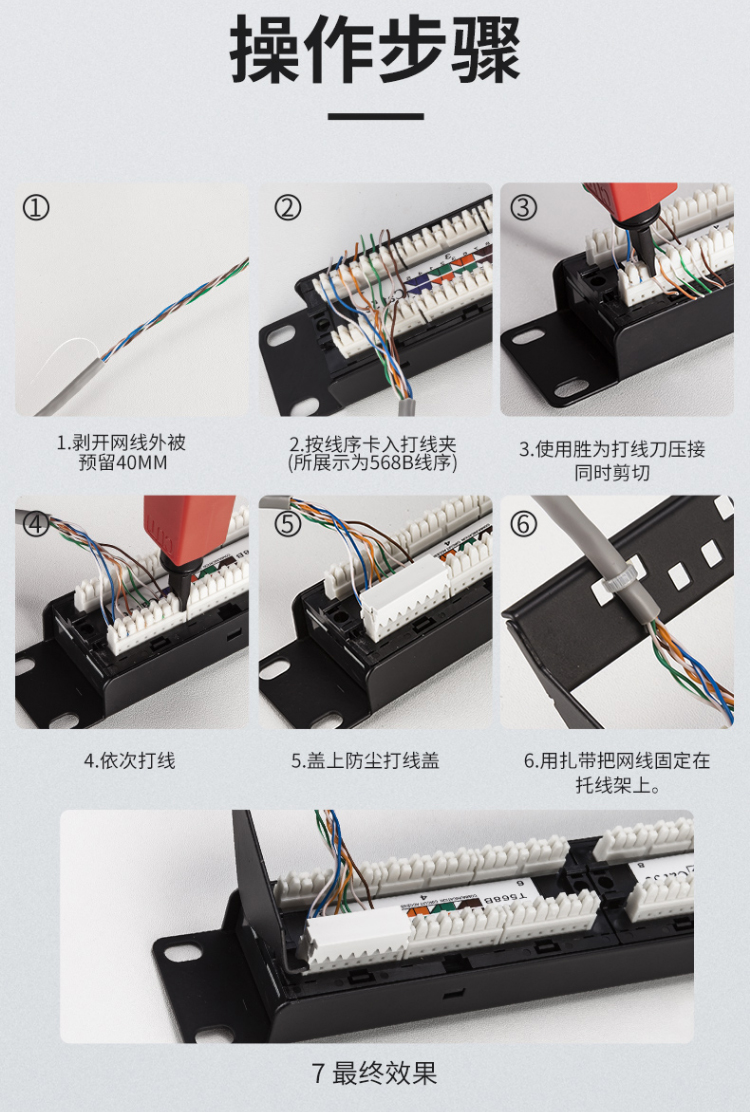 操作步骤

①

1.剥开网线外被
预留40MM

②

2.按线序卡入打线夹
(所展示为568B线序)

③

3.使用胜为打线刀压接
同时剪切

④

4.依次打线

⑤

5.盖上防尘打线盖

⑥

6.用扎带把网线固定在
托线架上。

T568B

7 最终效果