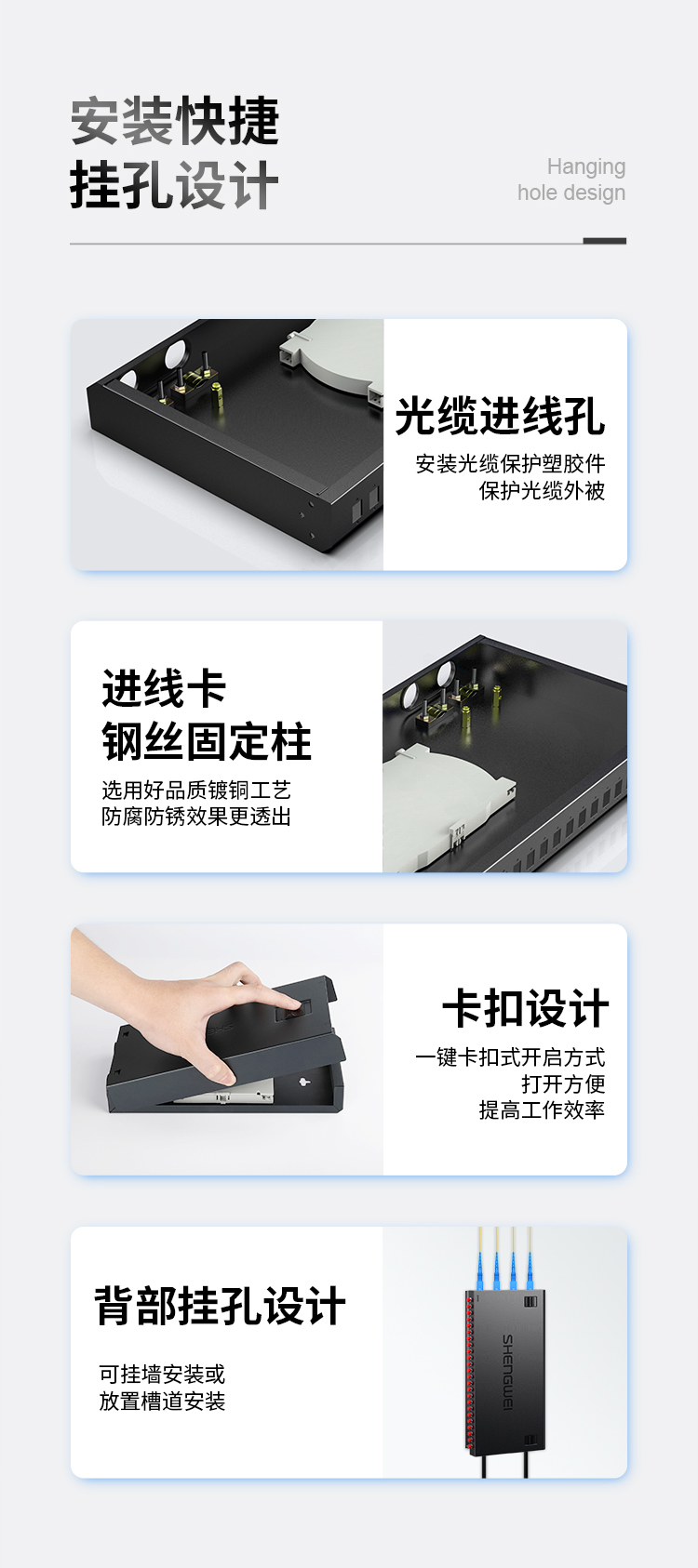 安装快捷
挂孔设计

Hanging
hole design

光缆进线孔
安装光缆保护塑胶件
保护光缆外被

进线卡
钢丝固定柱
选用好品质镀铜工艺
防腐防锈效果更透出

卡扣设计
一键卡扣式开启方式
打开方便
提高工作效率

背部挂孔设计
可挂墙安装或
放置槽道安装

SHENGWEI