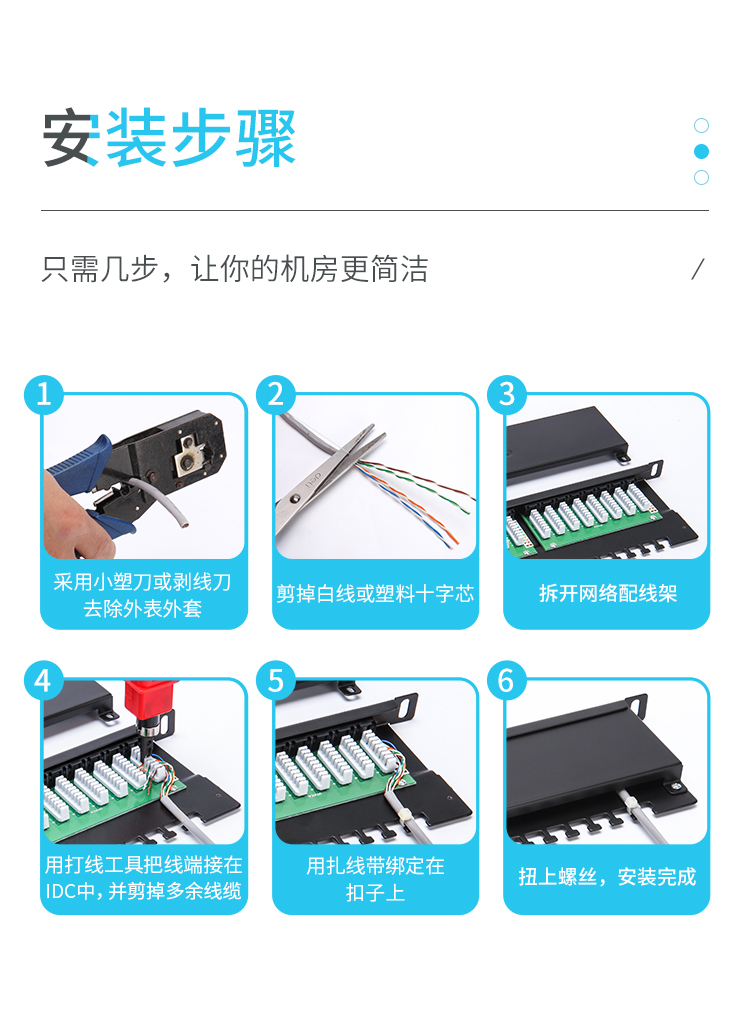 安装步骤

只需几步，让你的机房更简洁 /

1
采用小塑刀或剥线刀去除外表外套

2
剪掉白线或塑料十字芯

3
拆开网络配线架

4
用打线工具把线端接在IDC中，并剪掉多余线缆

5
用扎线带绑定在扣子上

6
扭上螺丝，安装完成