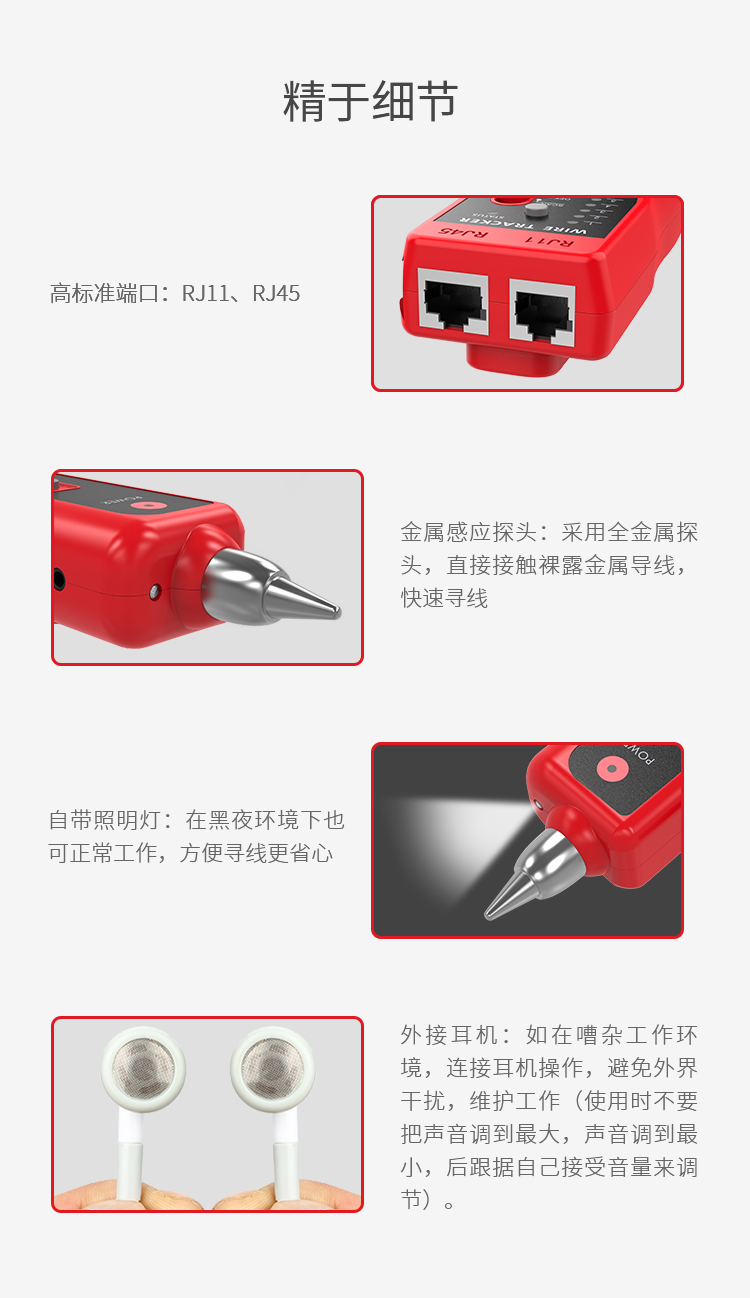 精于细节

高标准端口：RJ11、RJ45

WIRE TRACKER
RJ11 RJ45

金属感应探头：采用全金属探头，直接接触裸露金属导线，快速寻线

自带照明灯：在黑夜环境下也可正常工作，方便寻线更省心

外接耳机：如在嘈杂工作环境，连接耳机操作，避免外界干扰，维护工作（使用时不要把声音调到最大，声音调到最小，后跟据自己接受音量来调节）。