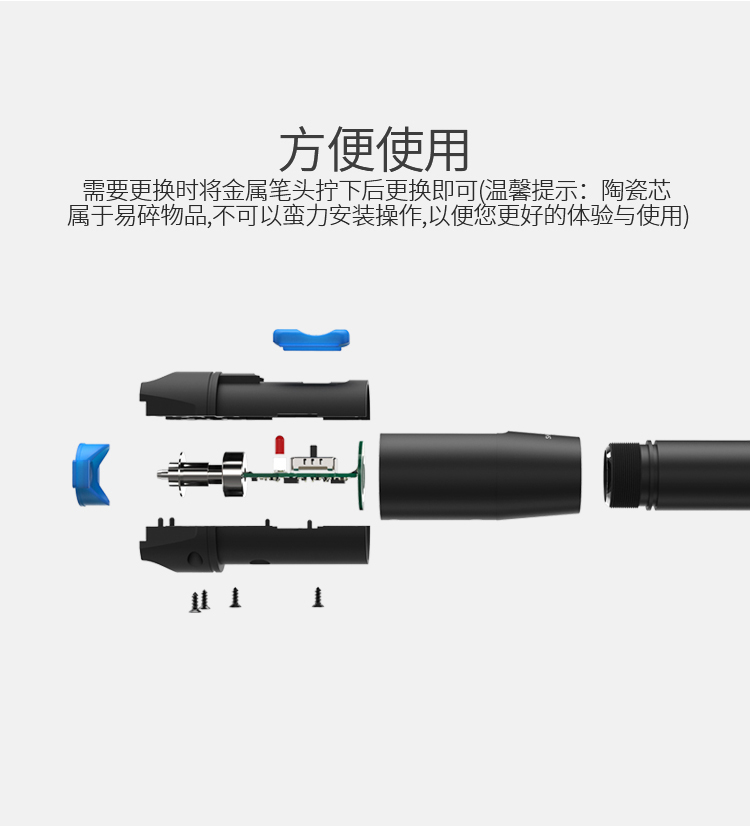 方便使用

需要更换时将金属笔头拧下后更换即可(温馨提示：陶瓷芯属于易碎物品,不可以蛮力安装操作,以便您更好的体验与使用)