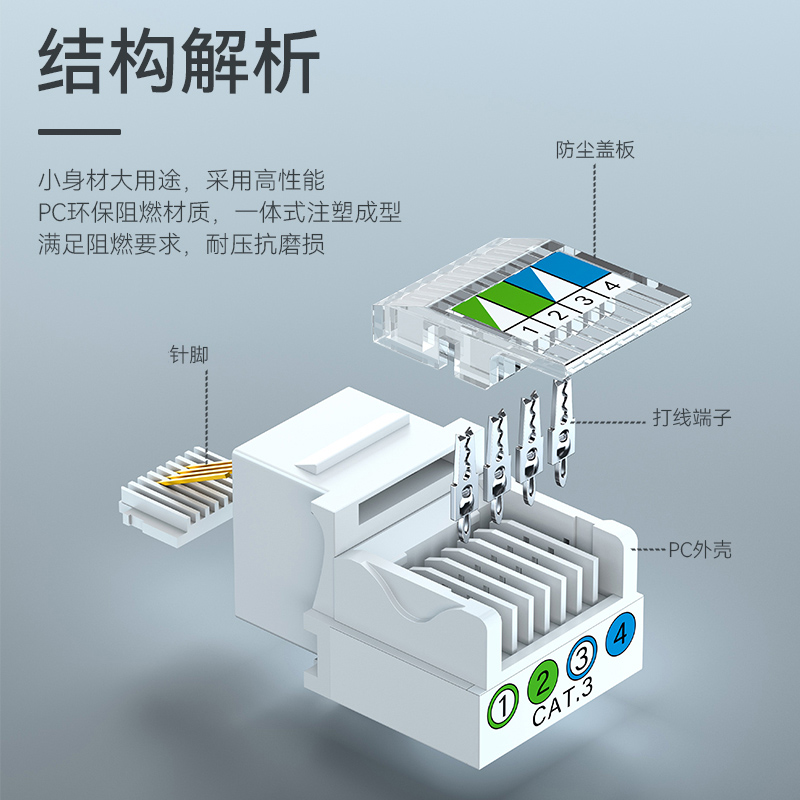 结构解析

小身材大用途，采用高性能
PC环保阻燃材质，一体式注塑成型
满足阻燃要求，耐压抗磨损

防尘盖板

1 2 3 4

针脚

打线端子

PC外壳

1 2 3 4
CAT.3