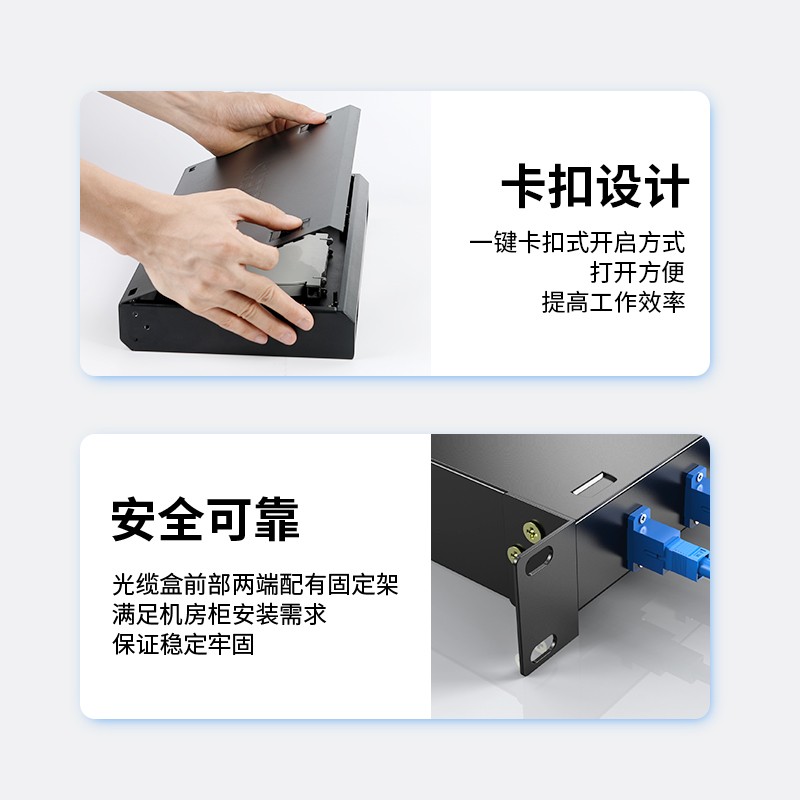 卡扣设计

一键卡扣式开启方式
打开方便
提高工作效率

安全可靠

光缆盒前部两端配有固定架
满足机房柜安装需求
保证稳定牢固